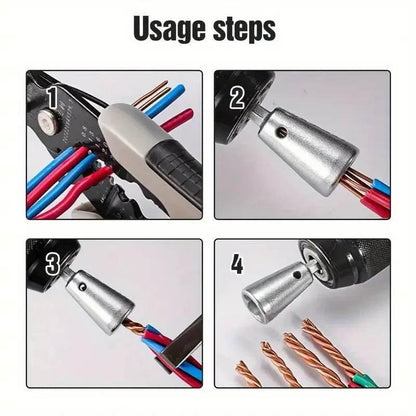 Usage steps

1

2

3

4