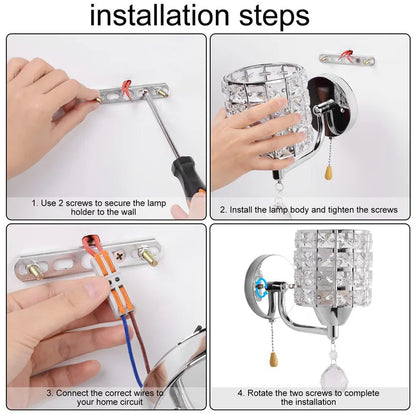 installation steps

1. Use 2 screws to secure the lamp holder to the wall

2. Install the lamp body and tighten the screws

3. Connect the correct wires to your home circuit

4. Rotate the two screws to complete the installation